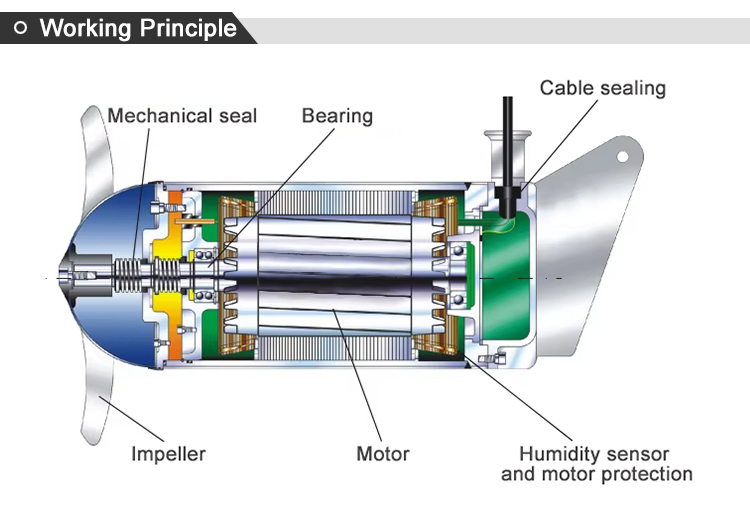 Working Principle

Mechanical seal

Bearing

Cable sealing

Impeller

Motor

Humidity sensor and motor protection